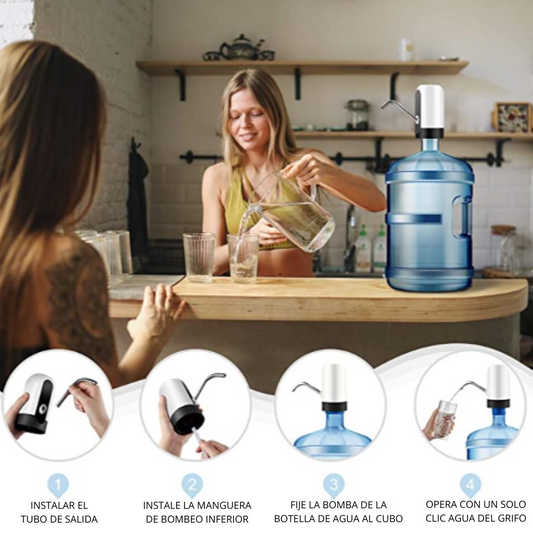 1
INSTALAR EL TUBO DE SALIDA

2
INSTALE LA MANGUERA DE BOMBEO INFERIOR

3
FIJE LA BOMBA DE LA BOTELLA DE AGUA AL CUBO

4
OPERA CON UN SOLO CLIC AGUA DEL GRIFO